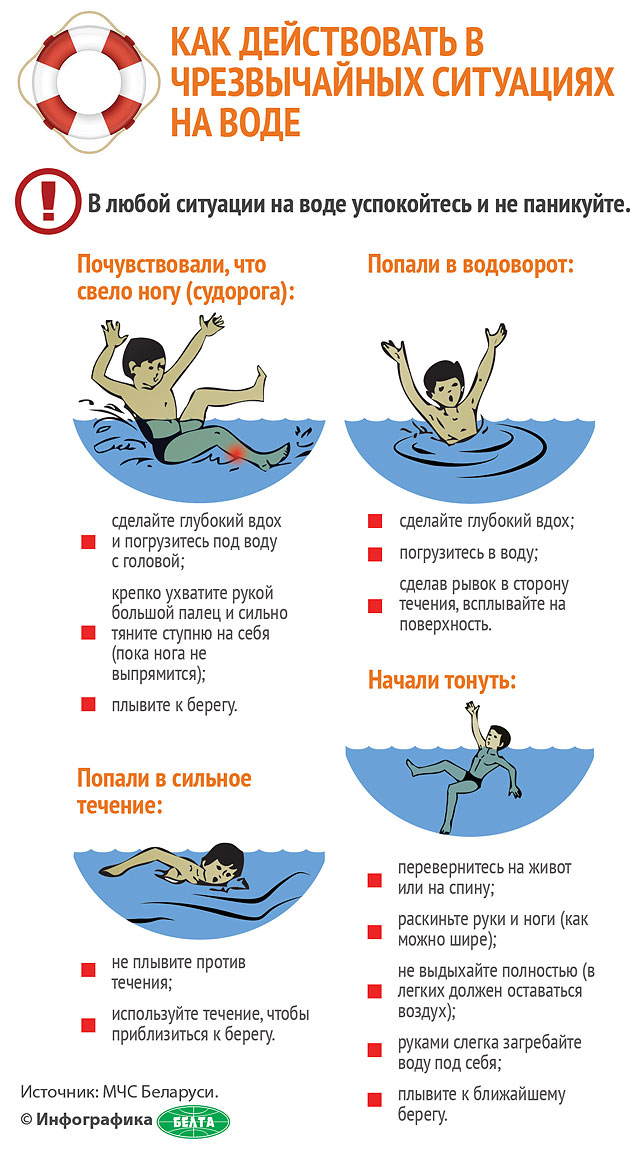 КАК ДЕЙСТВОВАТЬ В ЧРЕЗВЫЧАЙНЫХ СИТУАЦИЯХ НА ВОДЕ

В любой ситуации на воде успокойтесь и не паникуйте.

Почувствовали, что свело ногу (судорога):

сделайте глубокий вдох и погрузитесь под воду с головой;

крепко ухватите рукой большой палец и сильно тяните ступню на себя (пока нога не выпрямится);

плывите к берегу.

Попали в сильное течение:

не плывите против течения;

используйте течение, чтобы приблизиться к берегу.

Попали в водоворот:

сделайте глубокий вдох;

погрузитесь в воду;

сделав рывок в сторону течения, всплывайте на поверхность.

Начали тонуть:

перевернитесь на живот или на спину;

раскиньте руки и ноги (как можно шире);

не выдыхайте полностью (в легких должен оставаться воздух);

руками слегка загребайте воду под себя;

плывите к ближайшему берегу.

Источник: МЧС Беларуси.
© Инфографика БЕЛТА