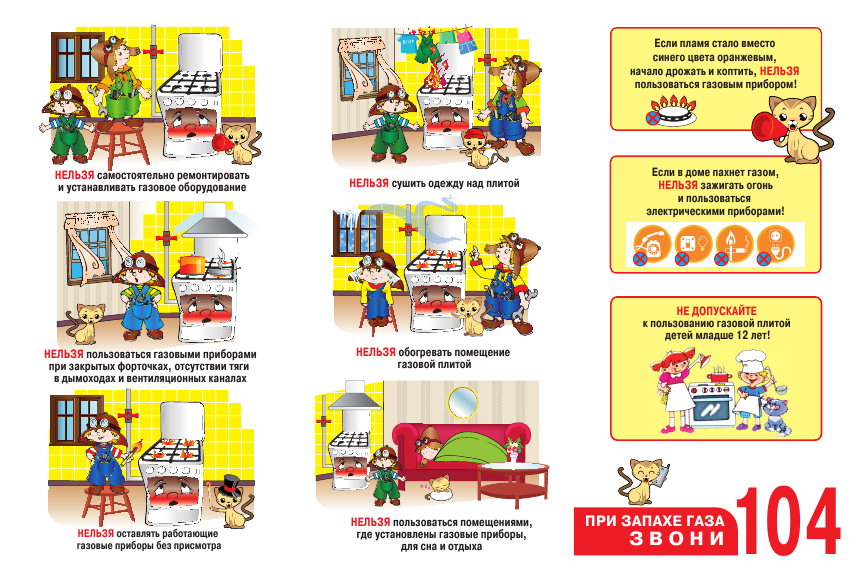 НЕЛЬЗЯ самостоятельно ремонтировать и устанавливать газовое оборудование

НЕЛЬЗЯ пользоваться газовыми приборами при закрытых форточках, отсутствии тяги в дымоходах и вентиляционных каналах

НЕЛЬЗЯ оставлять работающие газовые приборы без присмотра

НЕЛЬЗЯ сушить одежду над плитой

НЕЛЬЗЯ обогревать помещение газовой плитой

НЕЛЬЗЯ пользоваться помещениями, где установлены газовые приборы, для сна и отдыха

Если пламя стало вместо синего цвета оранжевым, начало дрожать и коптить, НЕЛЬЗЯ пользоваться газовым прибором!

Если в доме пахнет газом, НЕЛЬЗЯ зажигать огонь и пользоваться электрическими приборами!

НЕ ДОПУСКАЙТЕ к пользованию газовой плитой детей младше 12 лет!

ПРИ ЗАПАХЕ ГАЗА ЗВОНИ 104